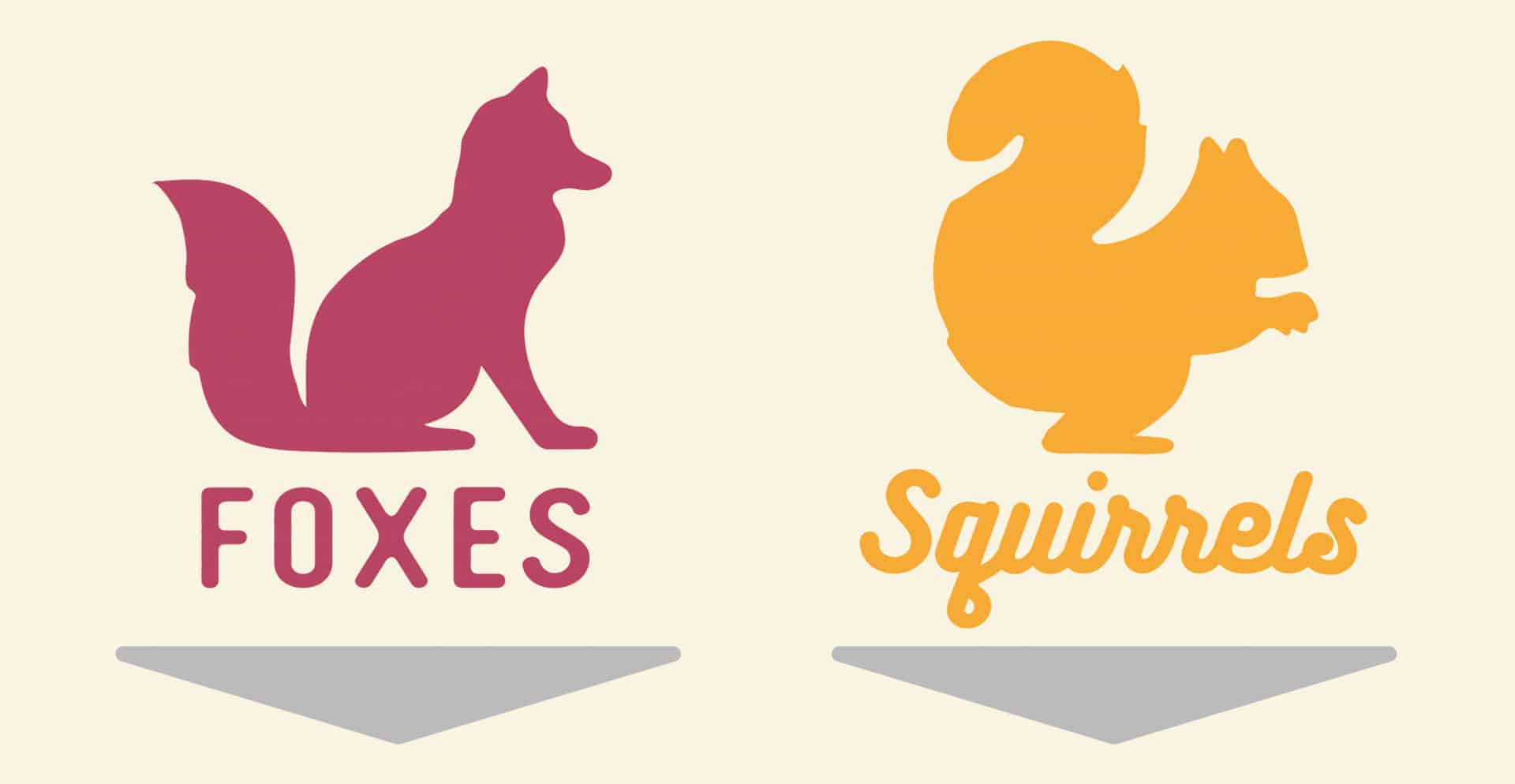 FOXES

Squirrels