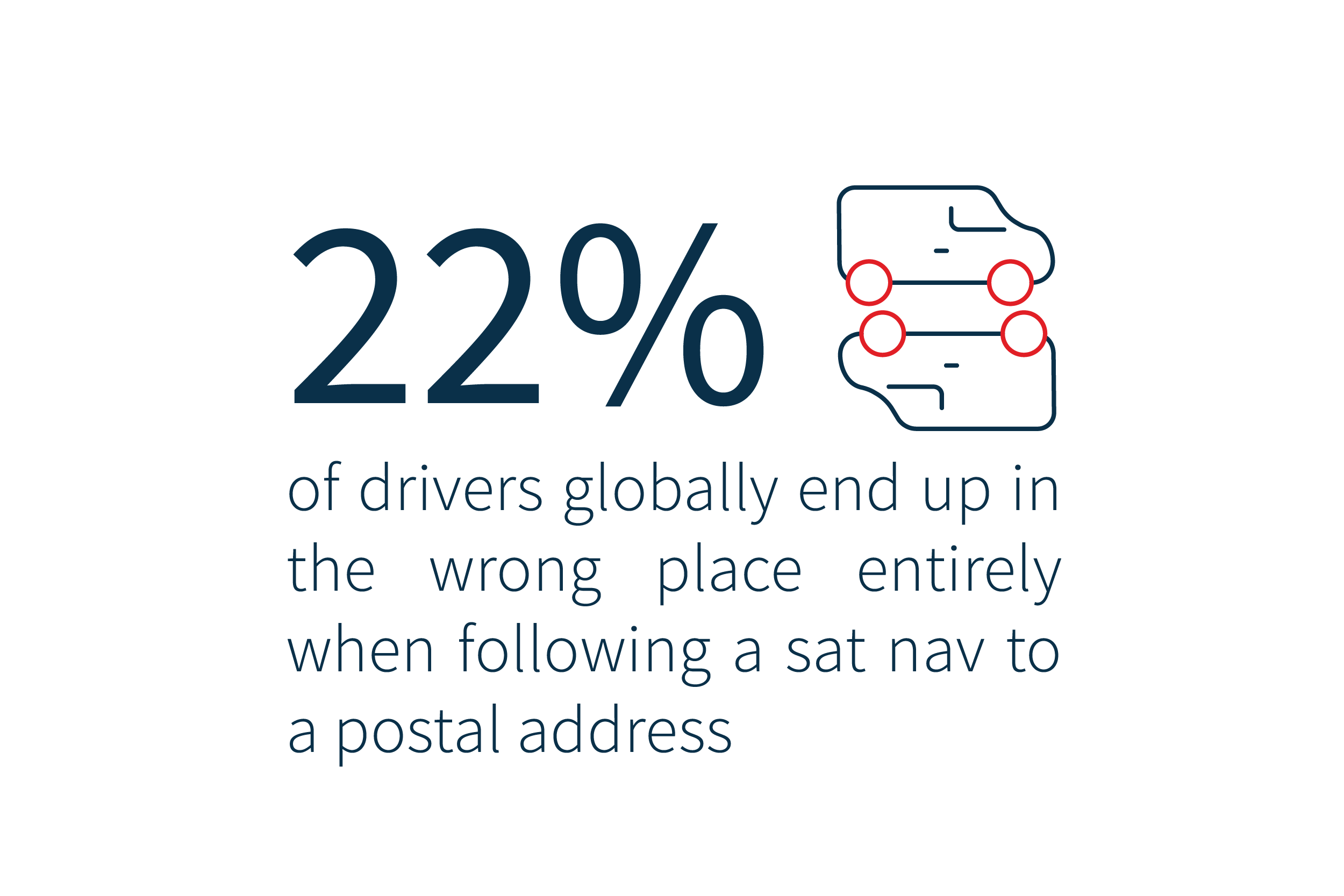 22%

of drivers globally end up in the wrong place entirely when following a sat nav to a postal address