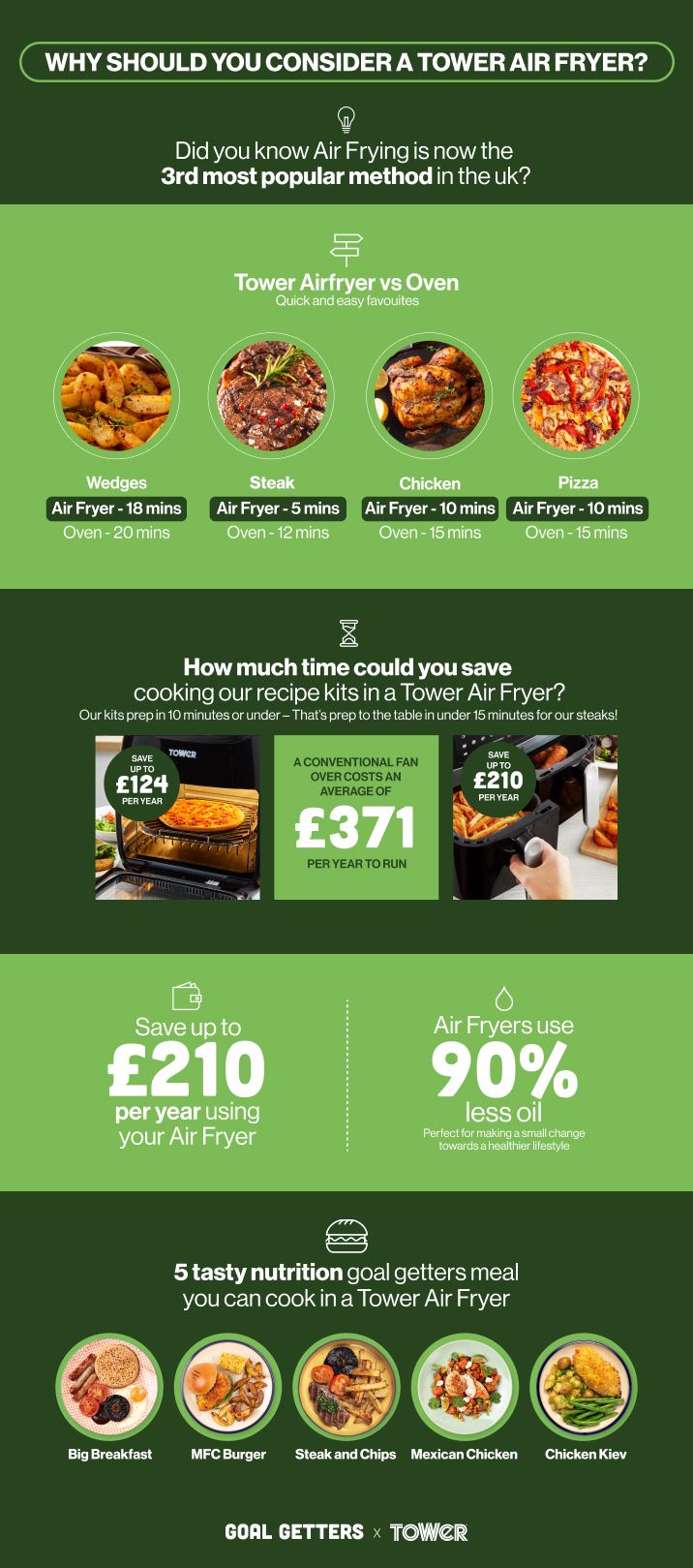 WHY SHOULD YOU CONSIDER A TOWER AIR FRYER?

Did you know Air Frying is now the 3rd most popular method in the uk?

Tower Airfryer vs Oven
Quick and easy favourites

Wedges
Air Fryer - 18 mins
Oven - 20 mins

Steak
Air Fryer - 5 mins
Oven - 12 mins

Chicken
Air Fryer - 10 mins
Oven - 15 mins

Pizza
Air Fryer - 10 mins
Oven - 15 mins

How much time could you save cooking our recipe kits in a Tower Air Fryer?
Our kits prep in 10 minutes or under – That's prep to the table in under 15 minutes for our steaks!

SAVE UP TO £124 PER YEAR

TOWER

A CONVENTIONAL FAN OVER COSTS AN AVERAGE OF £371 PER YEAR TO RUN

SAVE UP TO £210 PER YEAR

Save up to £210 per year using your Air Fryer

Air Fryers use 90% less oil
Perfect for making a small change towards a healthier lifestyle

5 tasty nutrition goal getters meal you can cook in a Tower Air Fryer

Big Breakfast
MFC Burger
Steak and Chips
Mexican Chicken
Chicken Kiev

GOAL GETTERS x TOWER