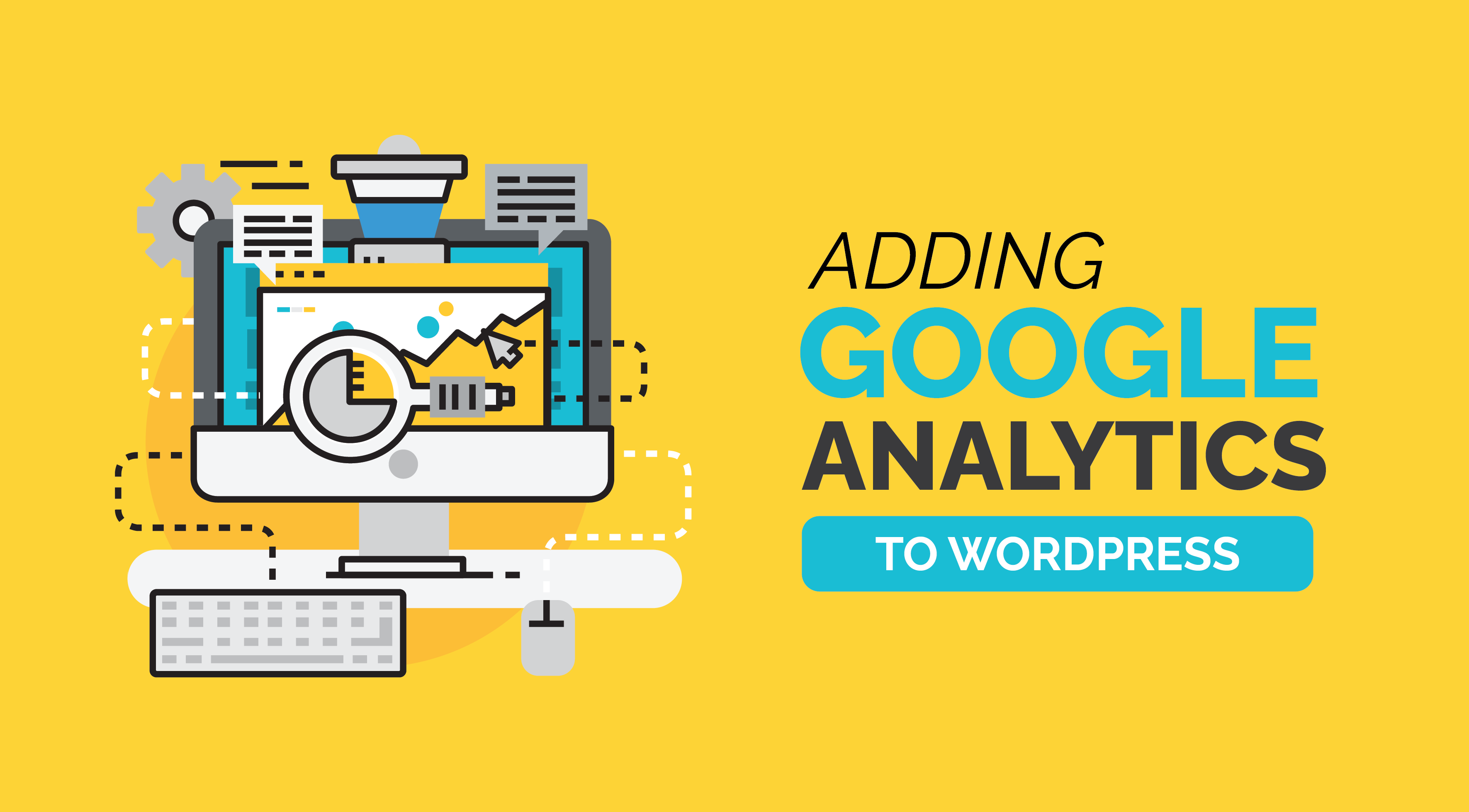 ADDING
GOOGLE
ANALYTICS
TO WORDPRESS