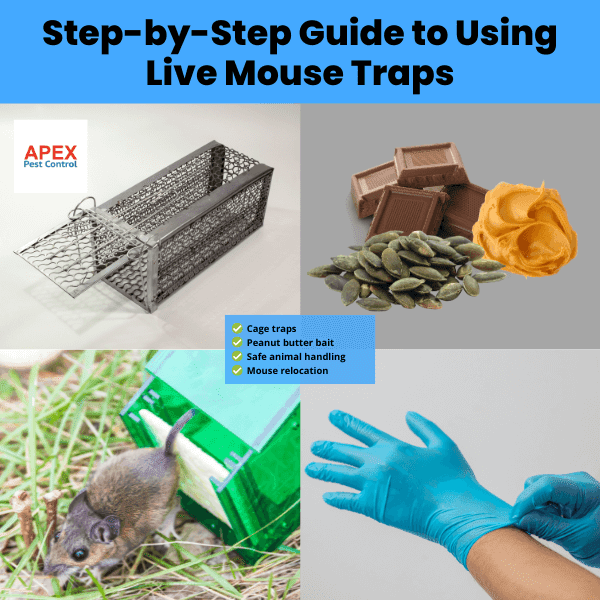 Step-by-Step Guide to Using Live Mouse Traps

APEX
Pest Control

Cage traps
Peanut butter bait
Safe animal handling
Mouse relocation